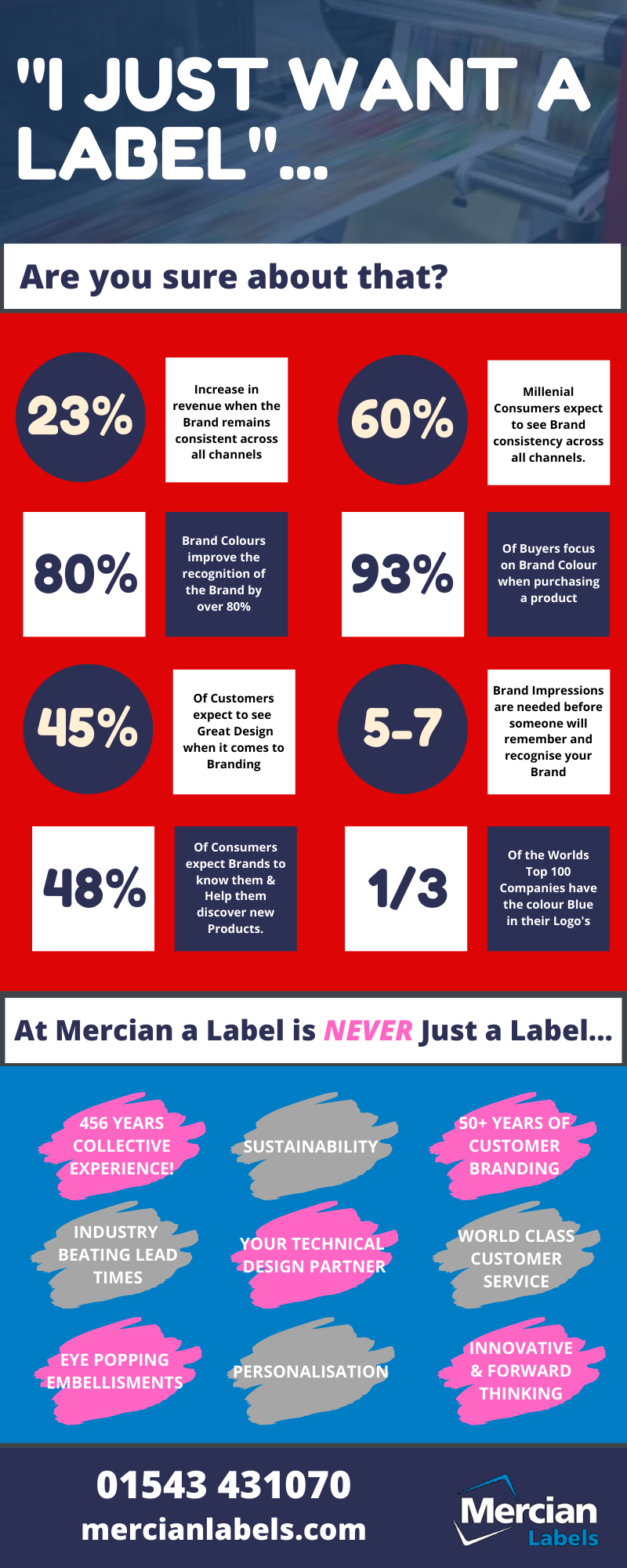 "I JUST WANT A LABEL"...

Are you sure about that?

23%

Increase in revenue when the Brand remains consistent across all channels

60%

Millenial Consumers expect to see Brand consistency across all channels.

80%

Brand Colours improve the recognition of the Brand by over 80%

93%

Of Buyers focus on Brand Colour when purchasing a product

45%

Of Customers expect to see Great Design when it comes to Branding

5-7

Brand Impressions are needed before someone will remember and recognise your Brand

48%

Of Consumers expect Brands to know them & Help them discover new Products.

1/3

Of the Worlds Top 100 Companies have the colour Blue in their Logo's

At Mercian a Label is NEVER Just a Label...

456 YEARS COLLECTIVE EXPERIENCE!

SUSTAINABILITY

50+ YEARS OF CUSTOMER BRANDING

INDUSTRY BEATING LEAD TIMES

YOUR TECHNICAL DESIGN PARTNER

WORLD CLASS CUSTOMER SERVICE

EYE POPPING EMBELLISMENTS

PERSONALISATION

INNOVATIVE & FORWARD THINKING

01543 431070
mercianlabels.com

Mercian Labels